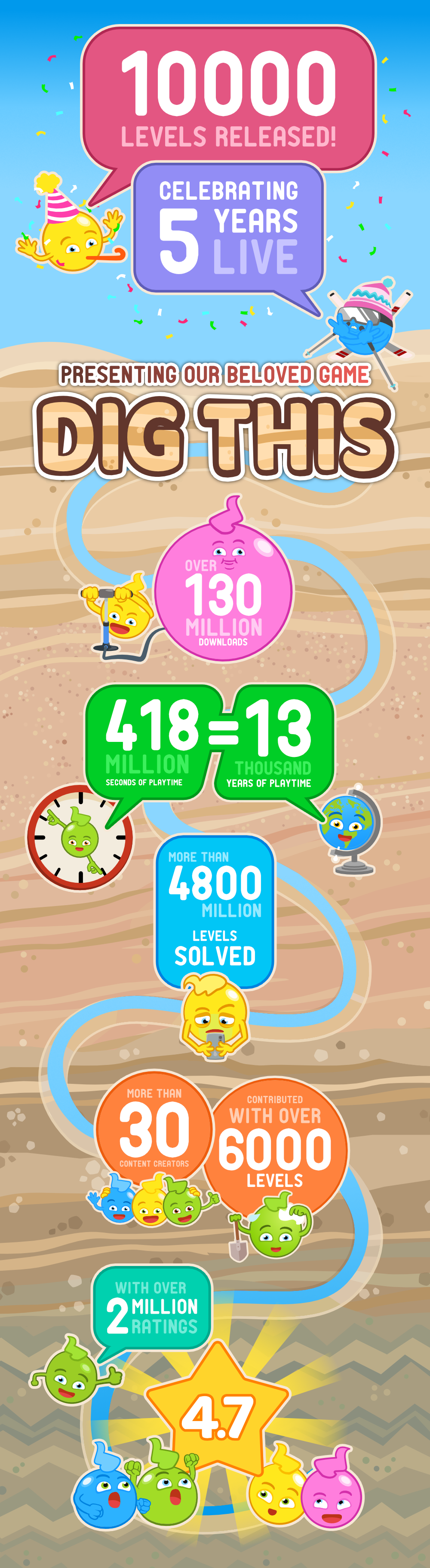 10000
LEVELS RELEASED!

CELEBRATING
5 YEARS LIVE

PRESENTING OUR BELOVED GAME
DIG THIS

OVER
130
MILLION
DOWNLOADS

418
MILLION
SECONDS OF PLAYTIME
=
13
THOUSAND
YEARS OF PLAYTIME

MORE THAN
4800
MILLION
LEVELS
SOLVED

MORE THAN
30
CONTENT CREATORS

CONTRIBUTED
WITH OVER
6000
LEVELS

WITH OVER
2 MILLION
RATINGS

4.7